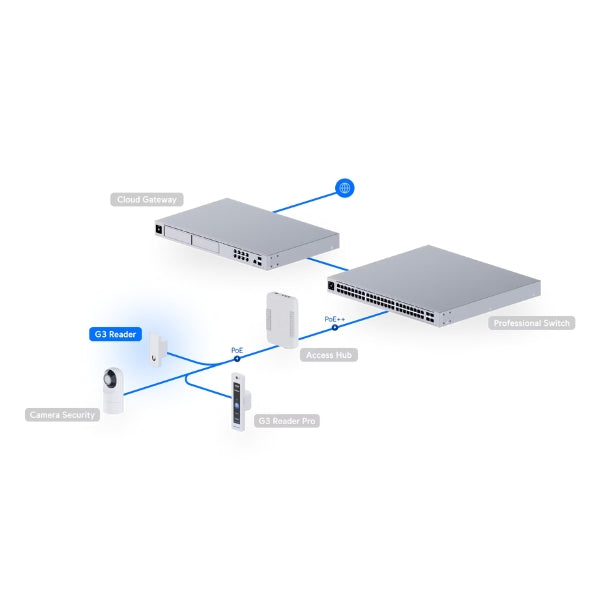 Cloud Gateway

Professional Switch

PoE++

G3 Reader

PoE

Access Hub

Camera Security

G3 Reader Pro