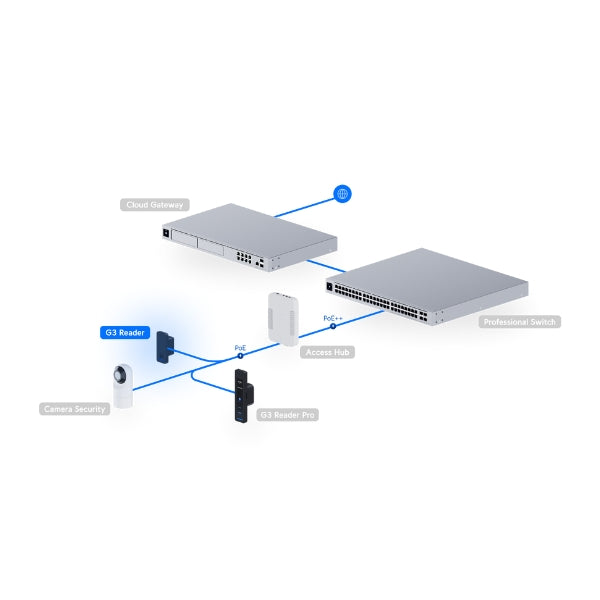 Cloud Gateway

Professional Switch

PoE++

G3 Reader

PoE

Access Hub

Camera Security

G3 Reader Pro