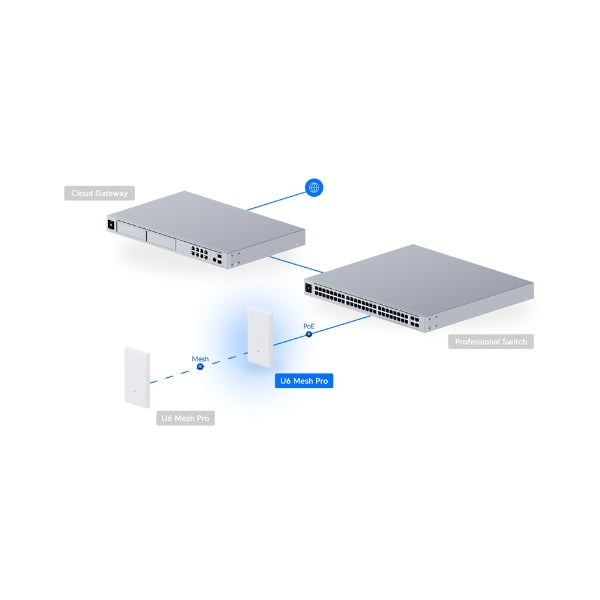 Cloud Gateway

Professional Switch

PoE

Mesh

U6 Mesh Pro

U6 Mesh Pro