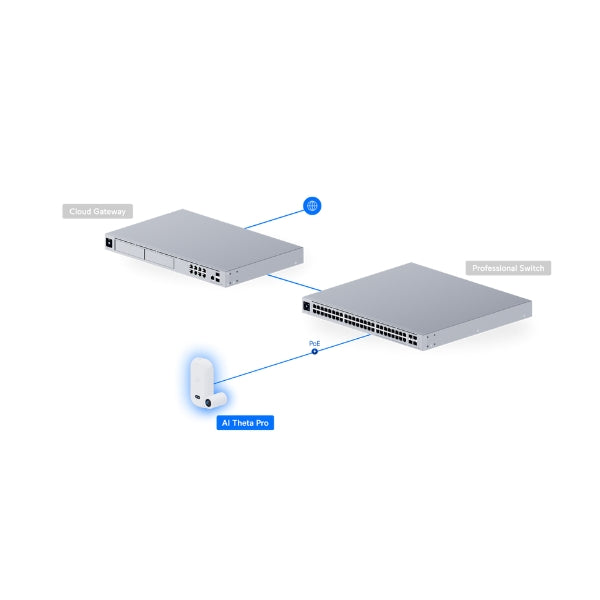 Cloud Gateway

Professional Switch

PoE

AI Theta Pro