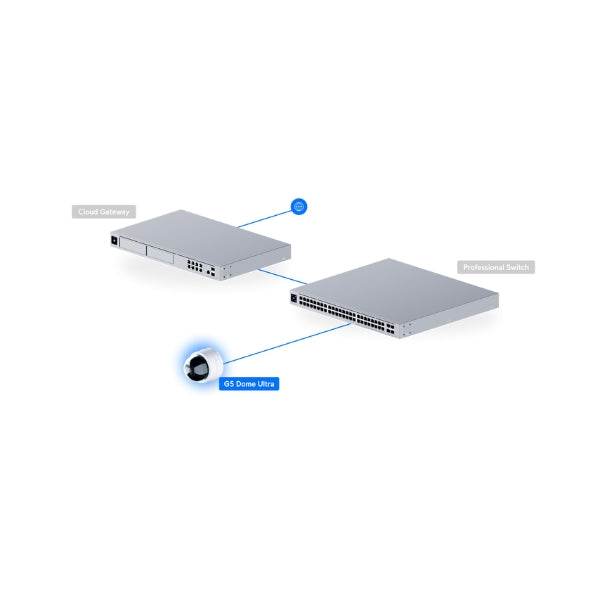 Cloud Gateway

Professional Switch

G5 Dome Ultra