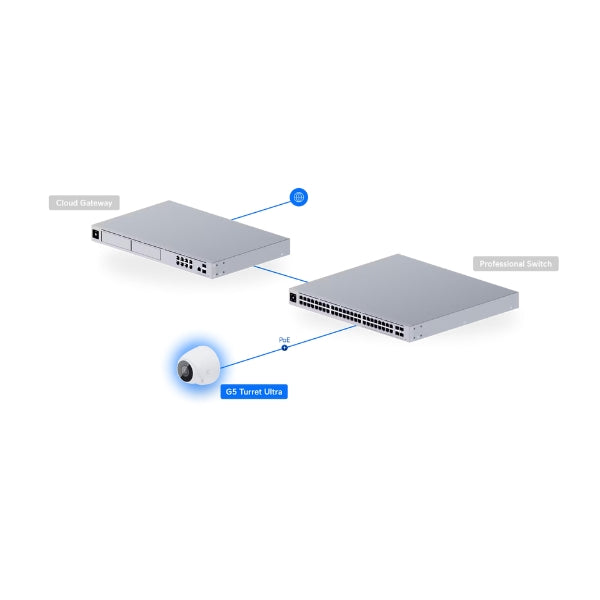 Cloud Gateway

Professional Switch

PoE

G5 Turret Ultra