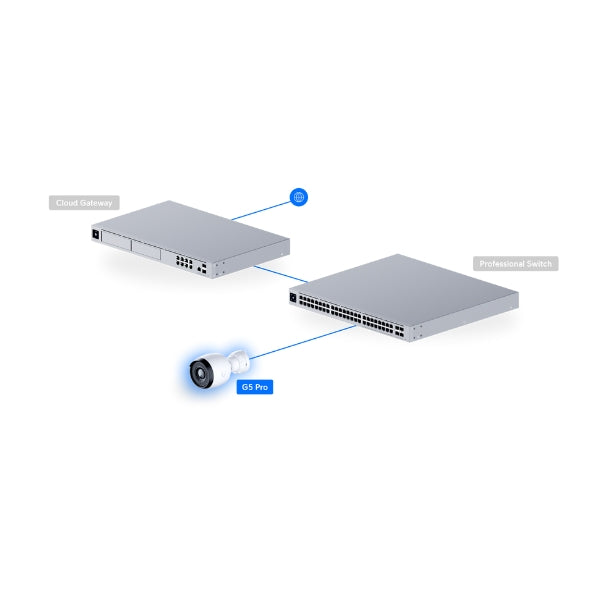 Cloud Gateway

Professional Switch

G5 Pro