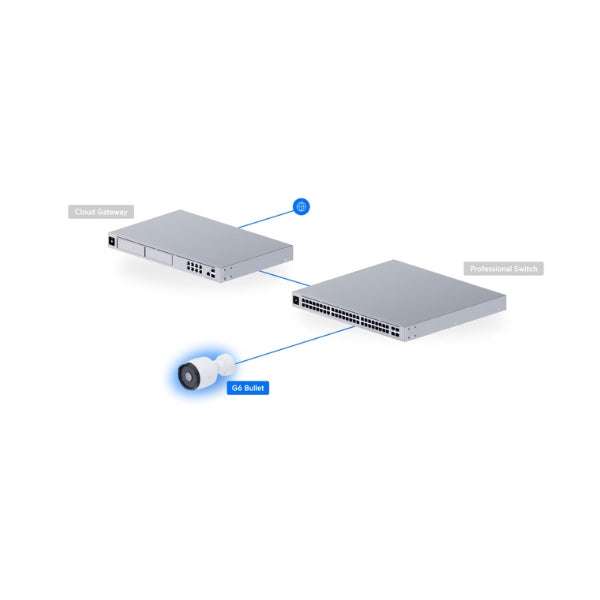 Cloud Gateway

Professional Switch

G6 Bullet