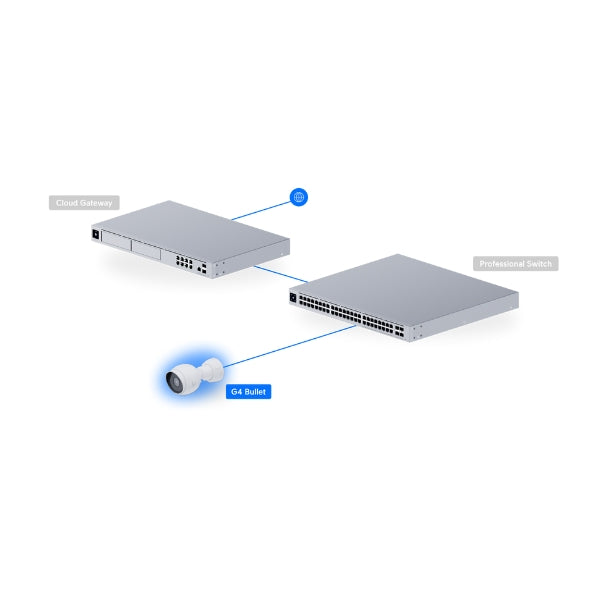 Cloud Gateway

Professional Switch

G4 Bullet