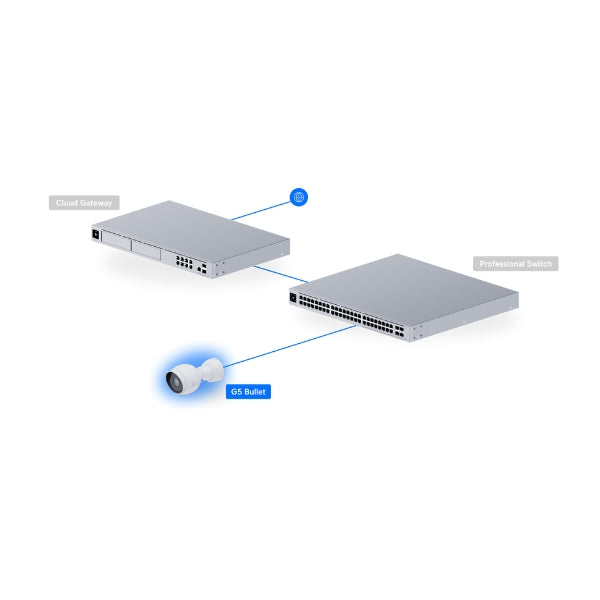 Cloud Gateway

Professional Switch

G5 Bullet