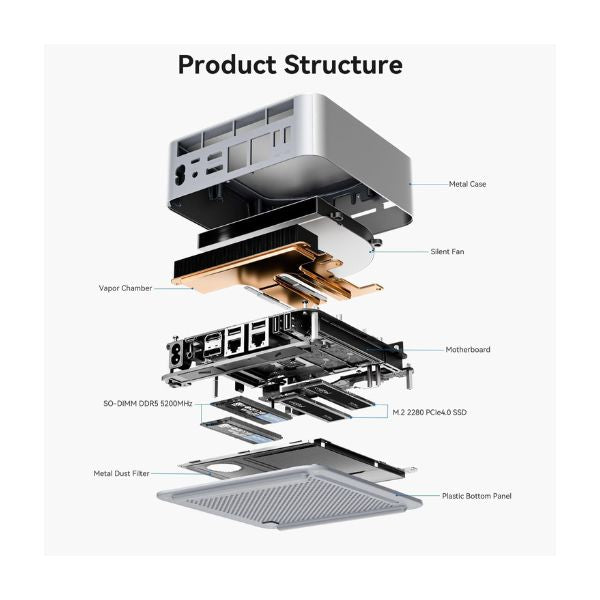 Product Structure

Metal Case

Silent Fan

Vapor Chamber

Motherboard

SO-DIMM DDR5 5200MHz

M.2 2280 PCIe4.0 SSD

Metal Dust Filter

Plastic Bottom Panel