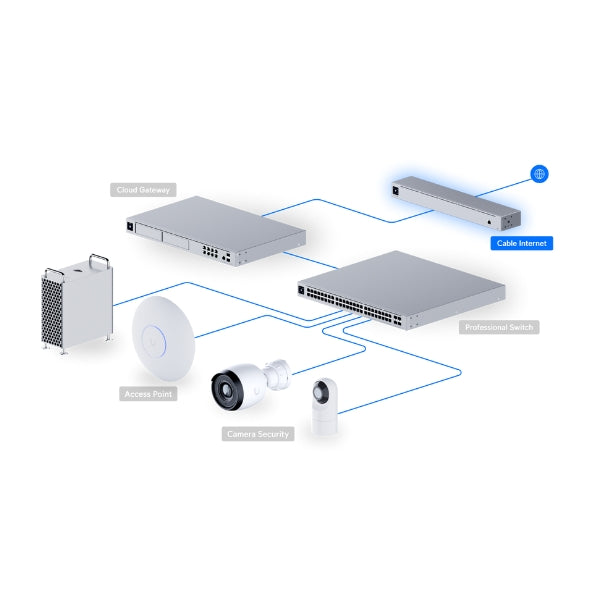 Cloud Gateway

Cable Internet

Professional Switch

Access Point

Camera Security