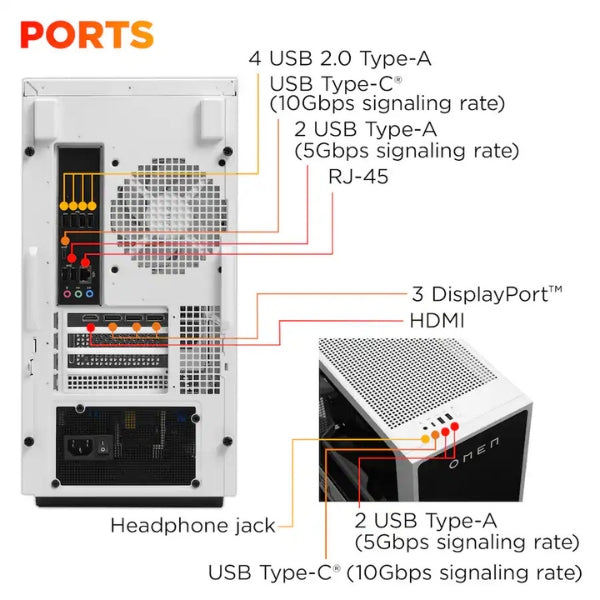 PORTS

4 USB 2.0 Type-A

USB Type-C®
(10Gbps signaling rate)

2 USB Type-A
(5Gbps signaling rate)

RJ-45

3 DisplayPort™

HDMI

OMEN

Headphone jack

2 USB Type-A
(5Gbps signaling rate)

USB Type-C® (10Gbps signaling rate)