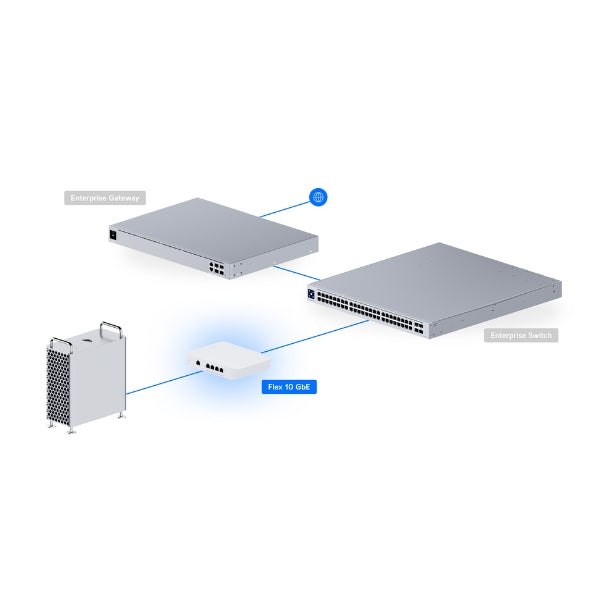 Enterprise Gateway

Enterprise Switch

Flex 10 GbE