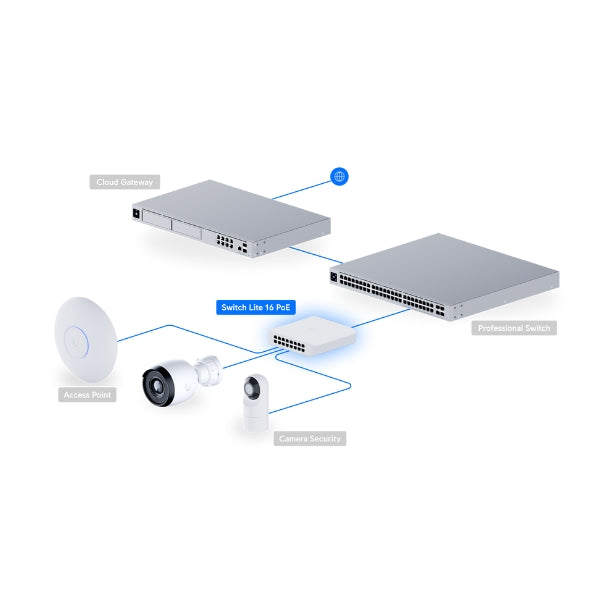 Cloud Gateway

Switch Lite 16 PoE

Professional Switch

Access Point

Camera Security