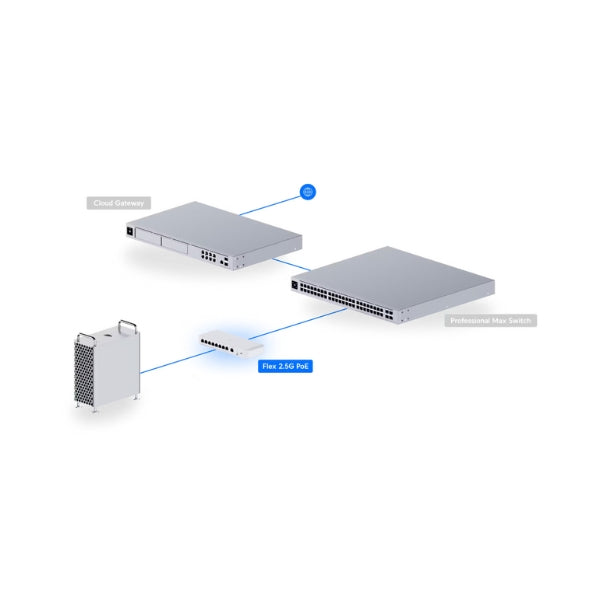 Cloud Gateway

Professional Max Switch

Flex 2.5G PoE