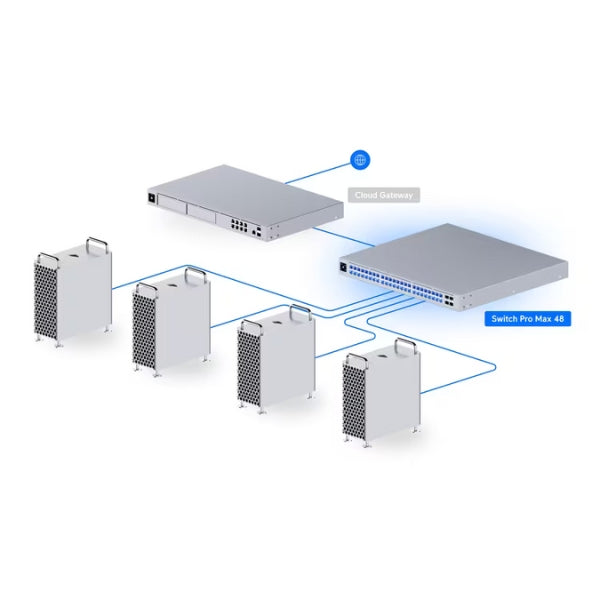 Cloud Gateway

Switch Pro Max 48