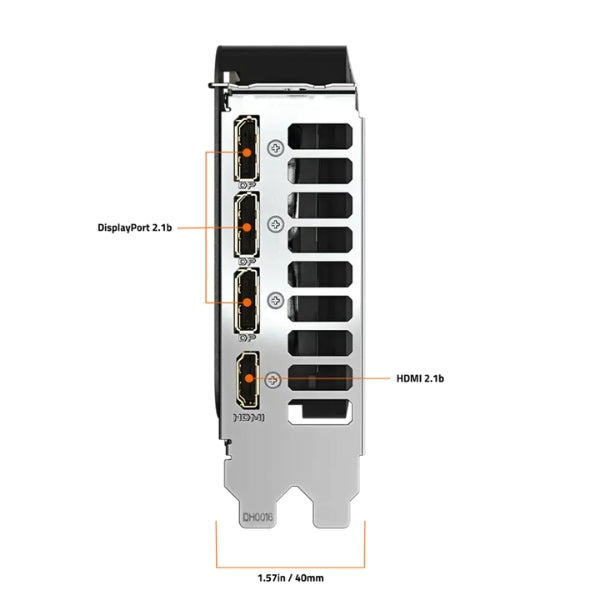 DP

DisplayPort 2.1b

DP

DP

HDMI 2.1b

HDMI

DH0016

1.57in / 40mm