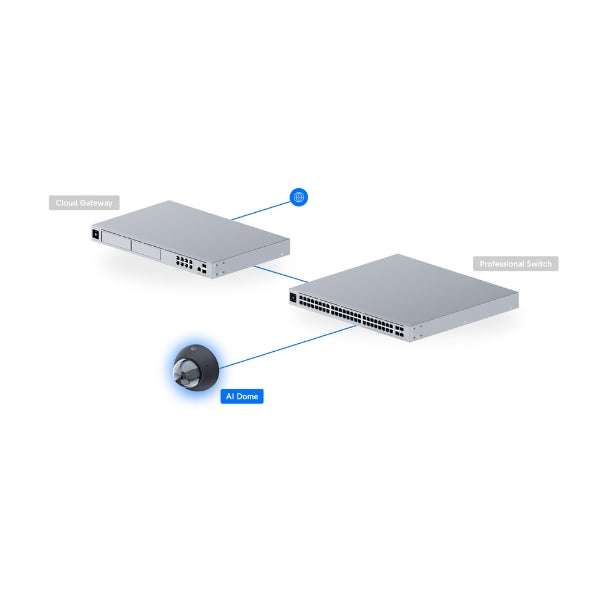 Cloud Gateway

Professional Switch

AI Dome