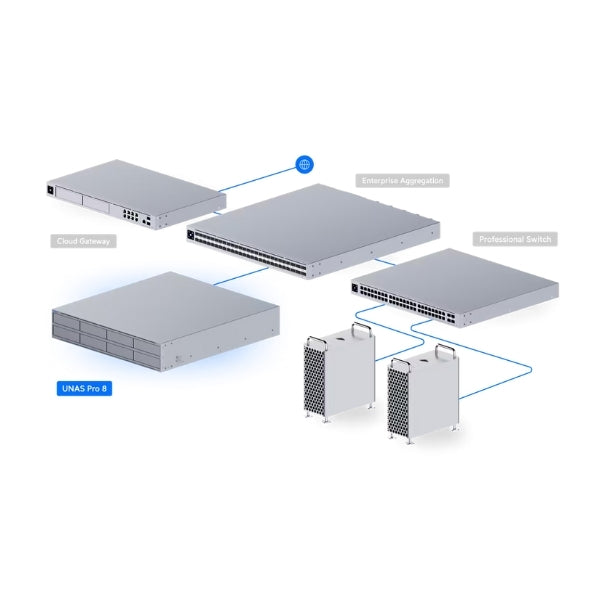 Enterprise Aggregation

Cloud Gateway

Professional Switch

UNAS Pro 8