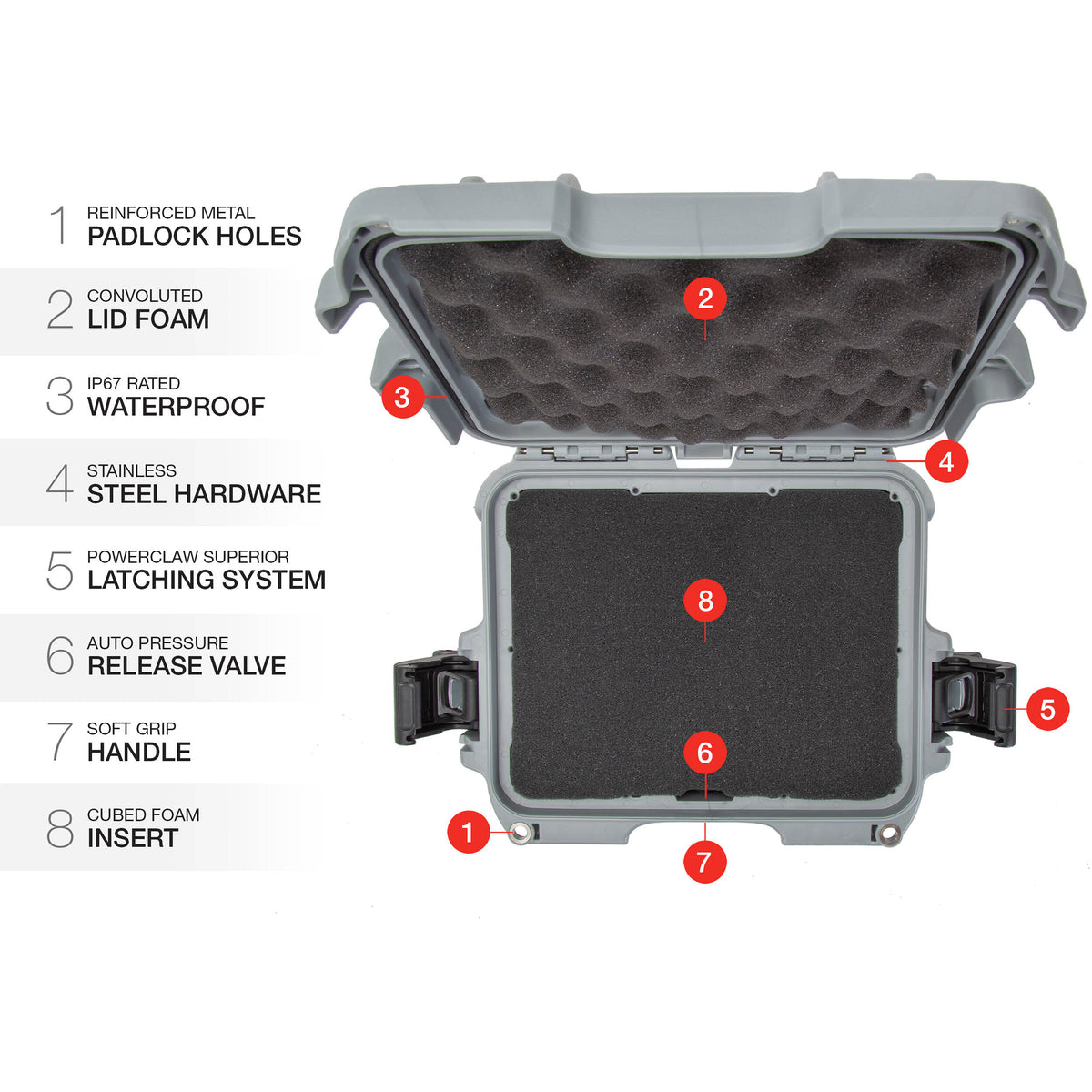 1 REINFORCED METAL
PADLOCK HOLES

2 CONVOLUTED
LID FOAM

3 IP67 RATED
WATERPROOF

4 STAINLESS
STEEL HARDWARE

5 POWERCLAW SUPERIOR
LATCHING SYSTEM

6 AUTO PRESSURE
RELEASE VALVE

7 SOFT GRIP
HANDLE

8 CUBED FOAM
INSERT

2
3
4
8
5
6
1
7